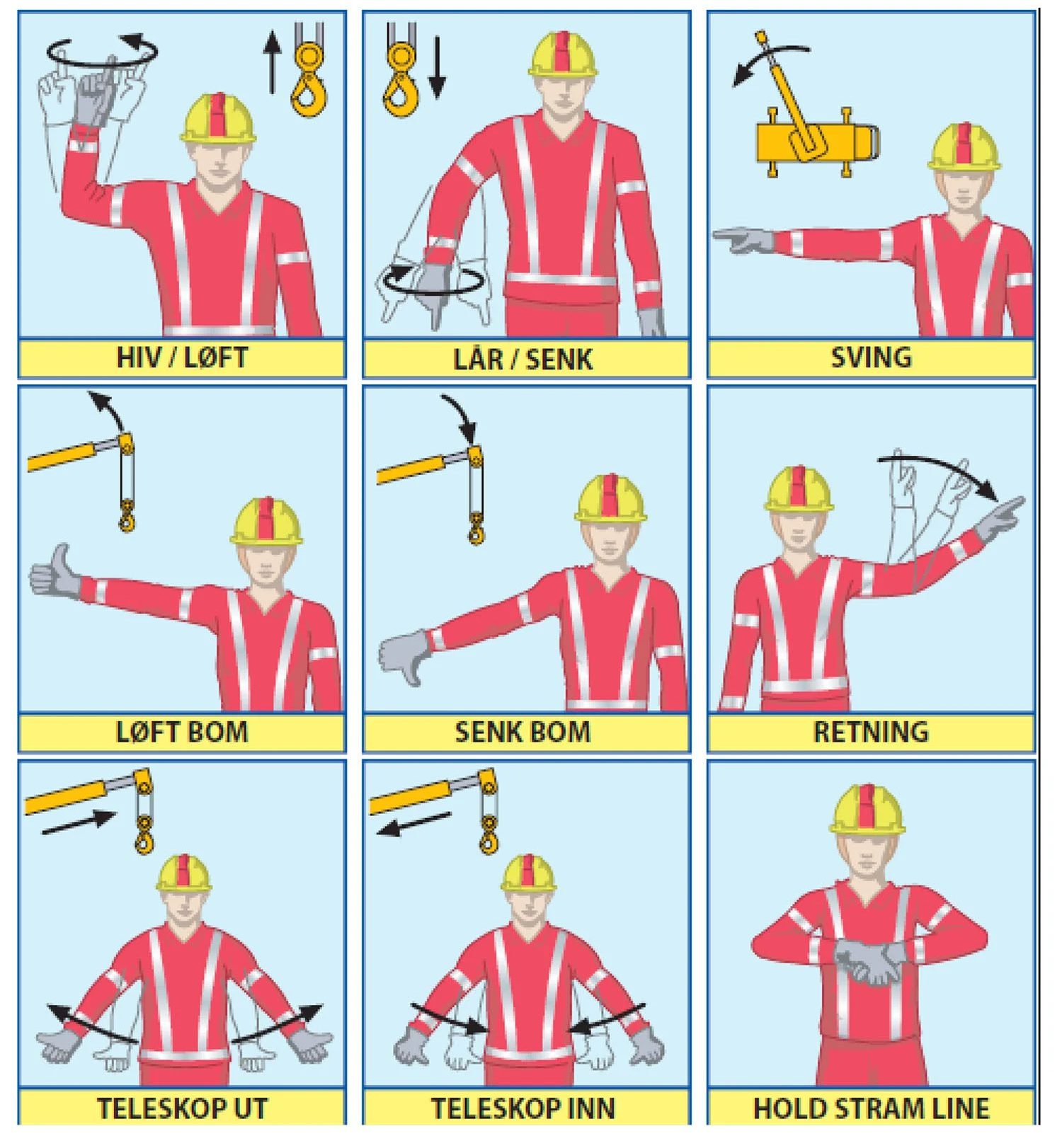 HIV / LØFT

LÅR / SENK

SVING

LØFT BOM

SENK BOM

RETNING

TELESKOP UT

TELESKOP INN

HOLD STRAM LINE